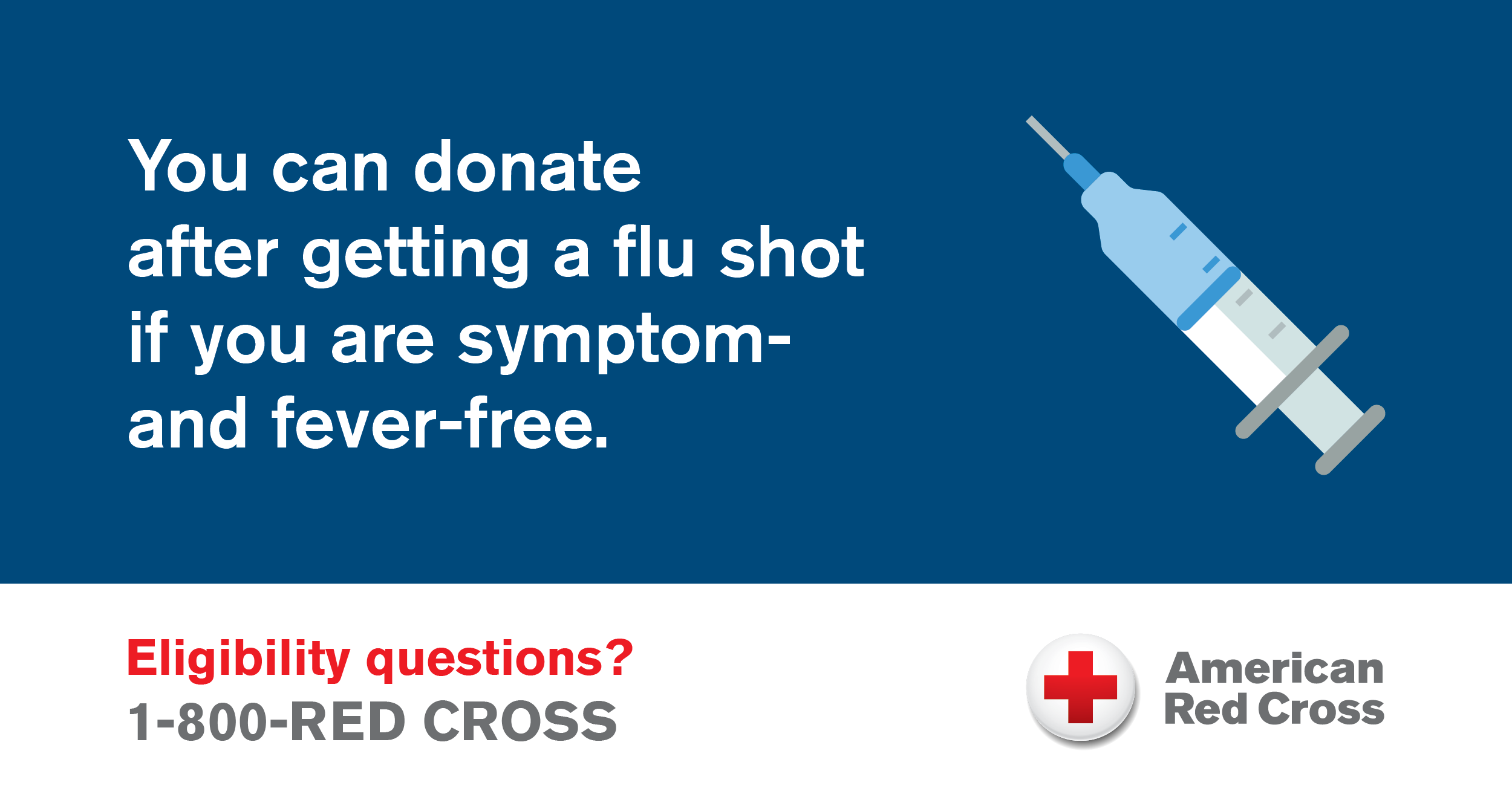 You can donate after getting a flu shot if you are symptom- and fever-free.

Eligibility questions?
1-800-RED CROSS

American Red Cross