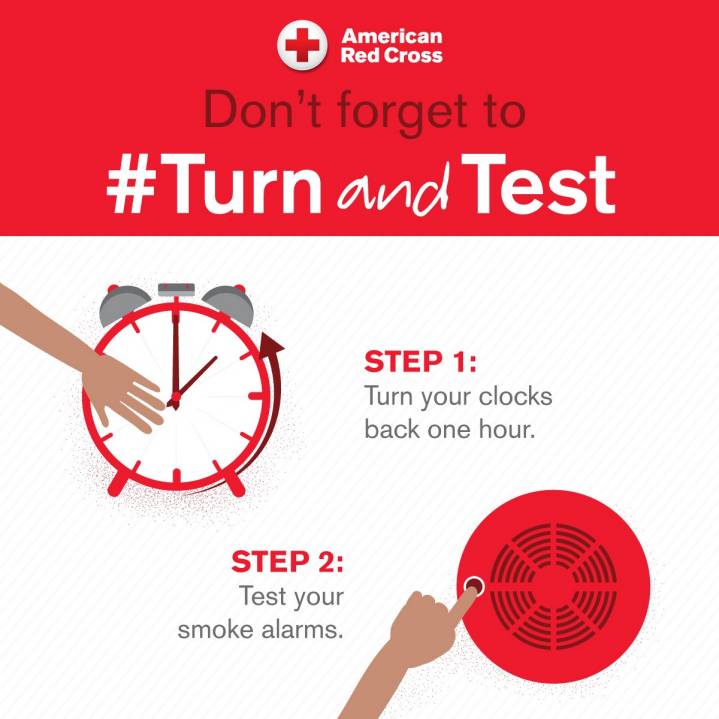 American Red Cross

Don't forget to

#Turn and Test

STEP 1:
Turn your clocks back one hour.

STEP 2:
Test your smoke alarms.