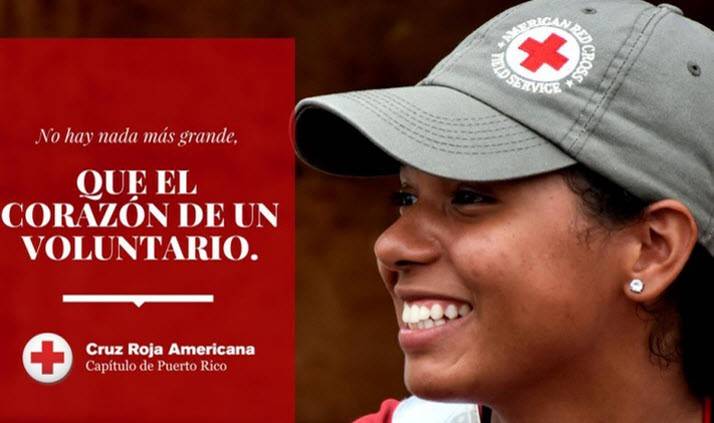 No hay nada más grande,

QUE EL CORAZÓN DE UN VOLUNTARIO.

Cruz Roja Americana
Capítulo de Puerto Rico

AMERICAN RED CROSS
FIELD SERVICE